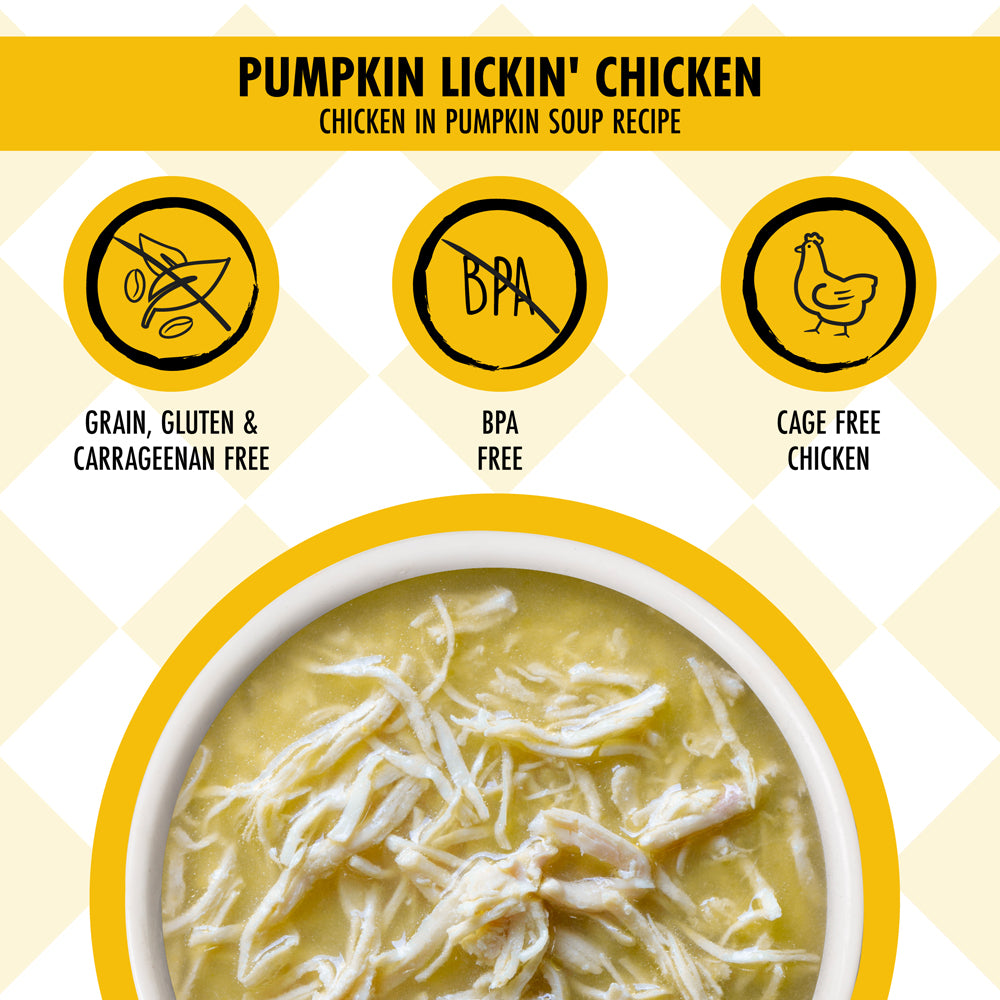 PUMPKIN LICKIN' CHICKEN
CHICKEN IN PUMPKIN SOUP RECIPE

BPA

GRAIN, GLUTEN & CARRAGEENAN FREE

BPA FREE

CAGE FREE CHICKEN